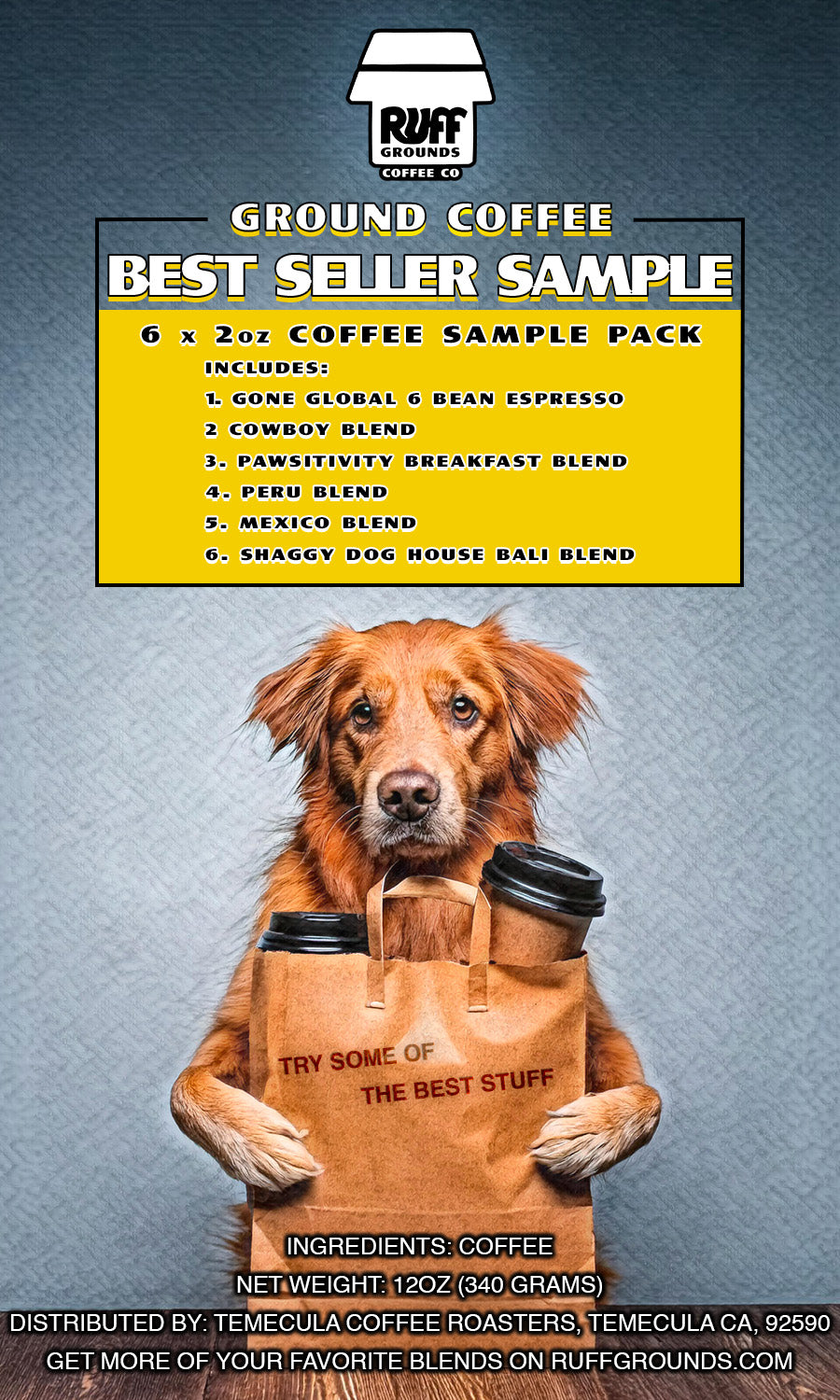 RUFF GROUNDS COFFEE CO

GROUND COFFEE
BEST SELLER SAMPLE

6 x 2oz COFFEE SAMPLE PACK
INCLUDES:
1. GONE GLOBAL 6 BEAN ESPRESSO
2 COWBOY BLEND
3. PAWSITIVITY BREAKFAST BLEND
4. PERU BLEND
5. MEXICO BLEND
6. SHAGGY DOG HOUSE BALI BLEND

TRY SOME OF
THE BEST STUFF

INGREDIENTS: COFFEE
NET WEIGHT: 12OZ (340 GRAMS)
DISTRIBUTED BY: TEMECULA COFFEE ROASTERS, TEMECULA CA, 92590
GET MORE OF YOUR FAVORITE BLENDS ON RUFFGROUNDS.COM